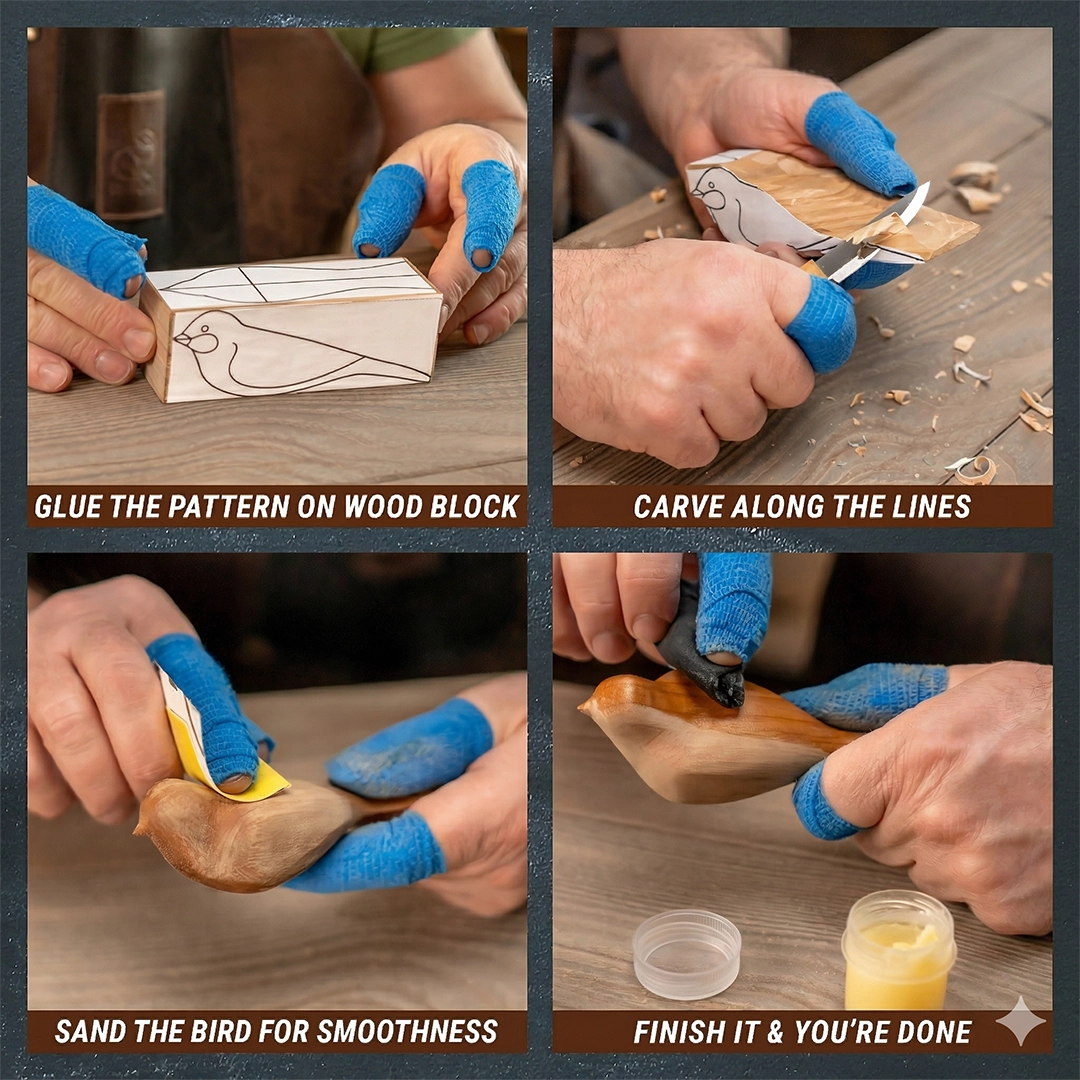 GLUE THE PATTERN ON WOOD BLOCK

CARVE ALONG THE LINES

SAND THE BIRD FOR SMOOTHNESS

FINISH IT & YOU'RE DONE