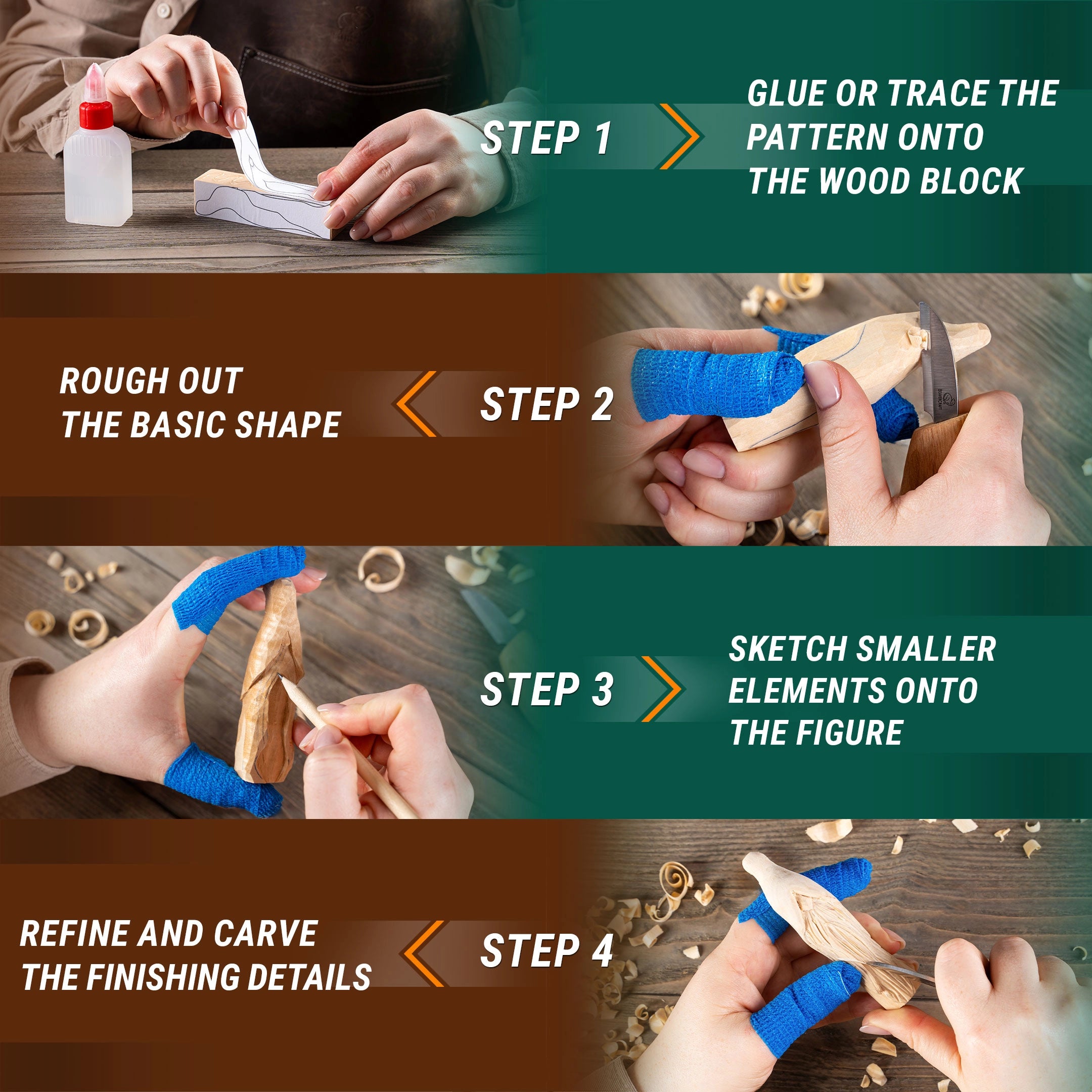 STEP 1

GLUE OR TRACE THE PATTERN ONTO THE WOOD BLOCK

ROUGH OUT THE BASIC SHAPE

STEP 2

STEP 3

SKETCH SMALLER ELEMENTS ONTO THE FIGURE

REFINE AND CARVE THE FINISHING DETAILS

STEP 4