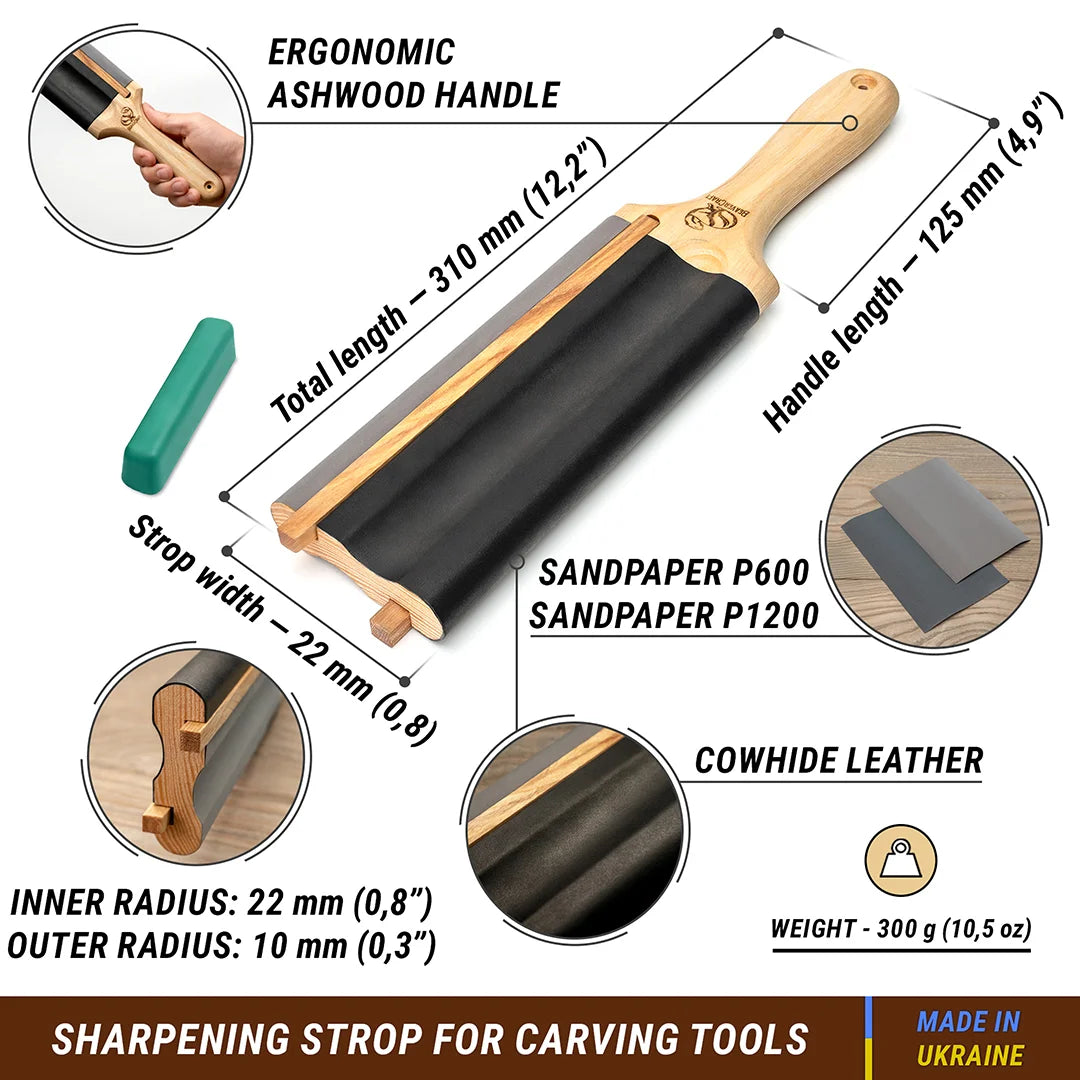 ERGONOMIC
ASHWOOD HANDLE

Total length – 310 mm (12,2")

Handle length – 125 mm (4,9")

BEAVERCRAFT

Strop width – 22 mm (0,8)

SANDPAPER P600
SANDPAPER P1200

COWHIDE LEATHER

INNER RADIUS: 22 mm (0,8")
OUTER RADIUS: 10 mm (0,3")

WEIGHT - 300 g (10,5 oz)

SHARPENING STROP FOR CARVING TOOLS

MADE IN
UKRAINE